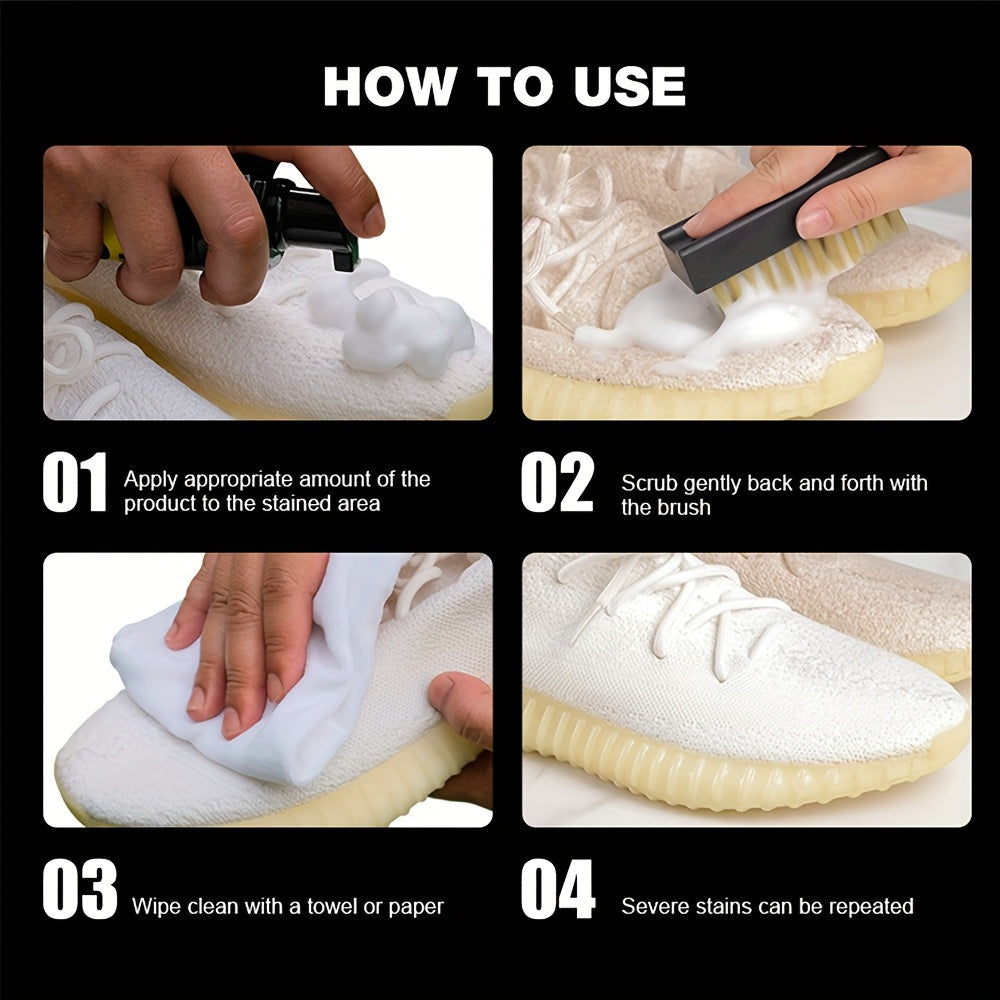 HOW TO USE

01 Apply appropriate amount of the product to the stained area

02 Scrub gently back and forth with the brush

03 Wipe clean with a towel or paper

04 Severe stains can be repeated