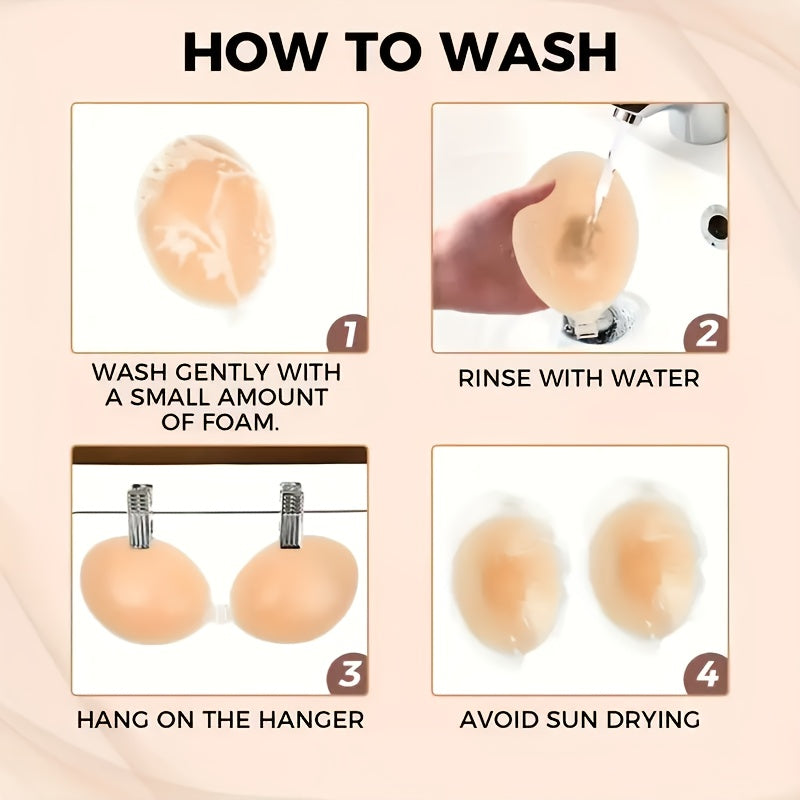 HOW TO WASH

1

WASH GENTLY WITH A SMALL AMOUNT OF FOAM.

2

RINSE WITH WATER

3

HANG ON THE HANGER

4

AVOID SUN DRYING